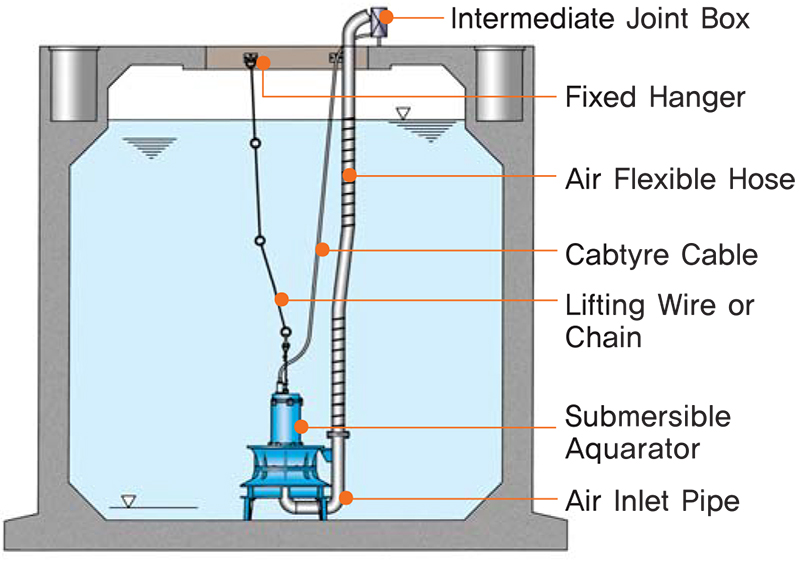 Intermediate Joint Box
Fixed Hanger
Air Flexible Hose
Cabtyre Cable
Lifting Wire or Chain
Submersible Aquarator
Air Inlet Pipe