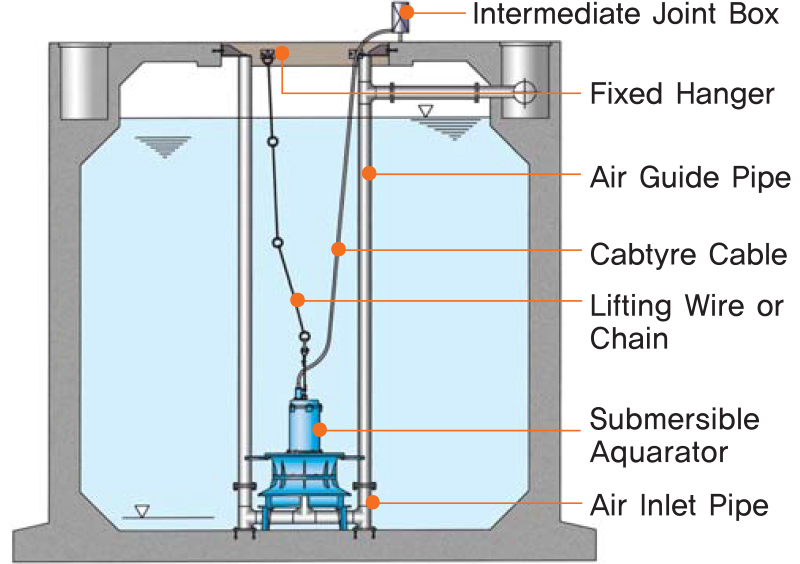 Intermediate Joint Box

Fixed Hanger

Air Guide Pipe

Cabtyre Cable

Lifting Wire or Chain

Submersible Aquarator

Air Inlet Pipe